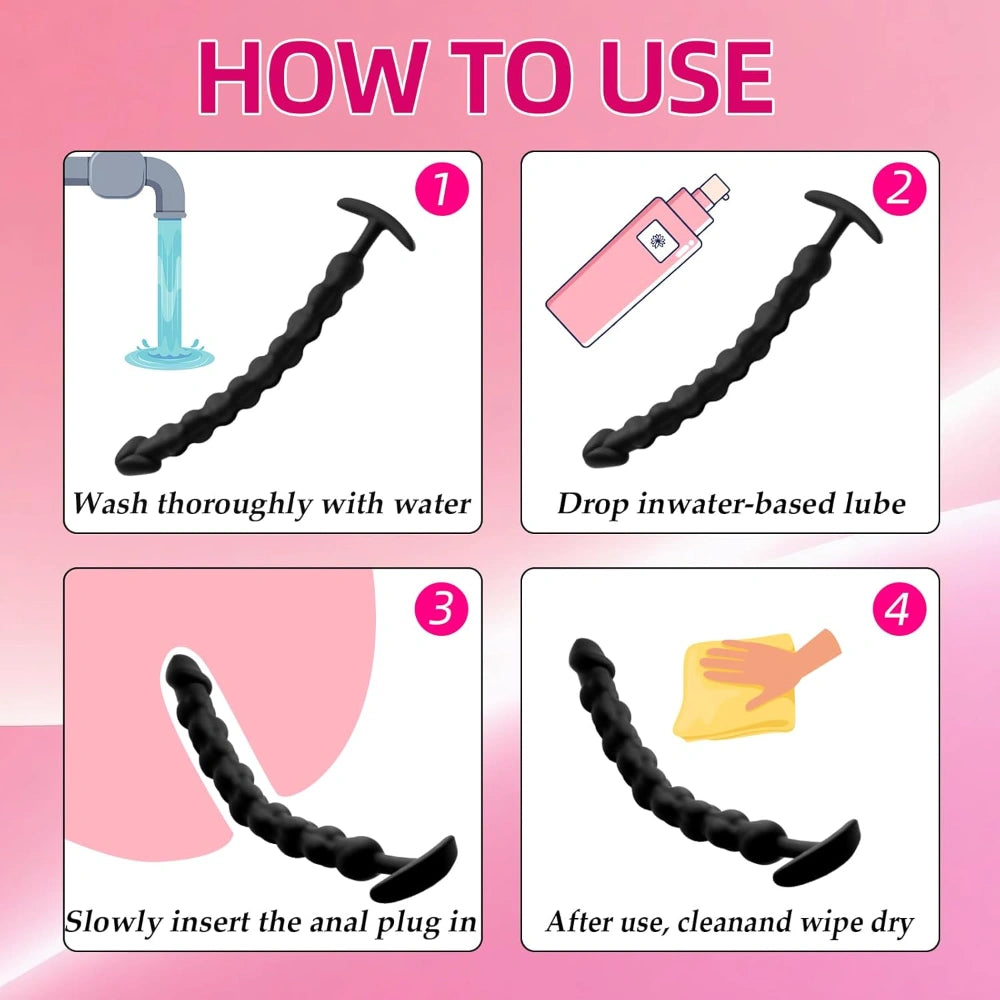 HOW TO USE

1

Wash thoroughly with water

2

Drop inwater-based lube

3

Slowly insert the anal plug in

4

After use, cleanand wipe dry