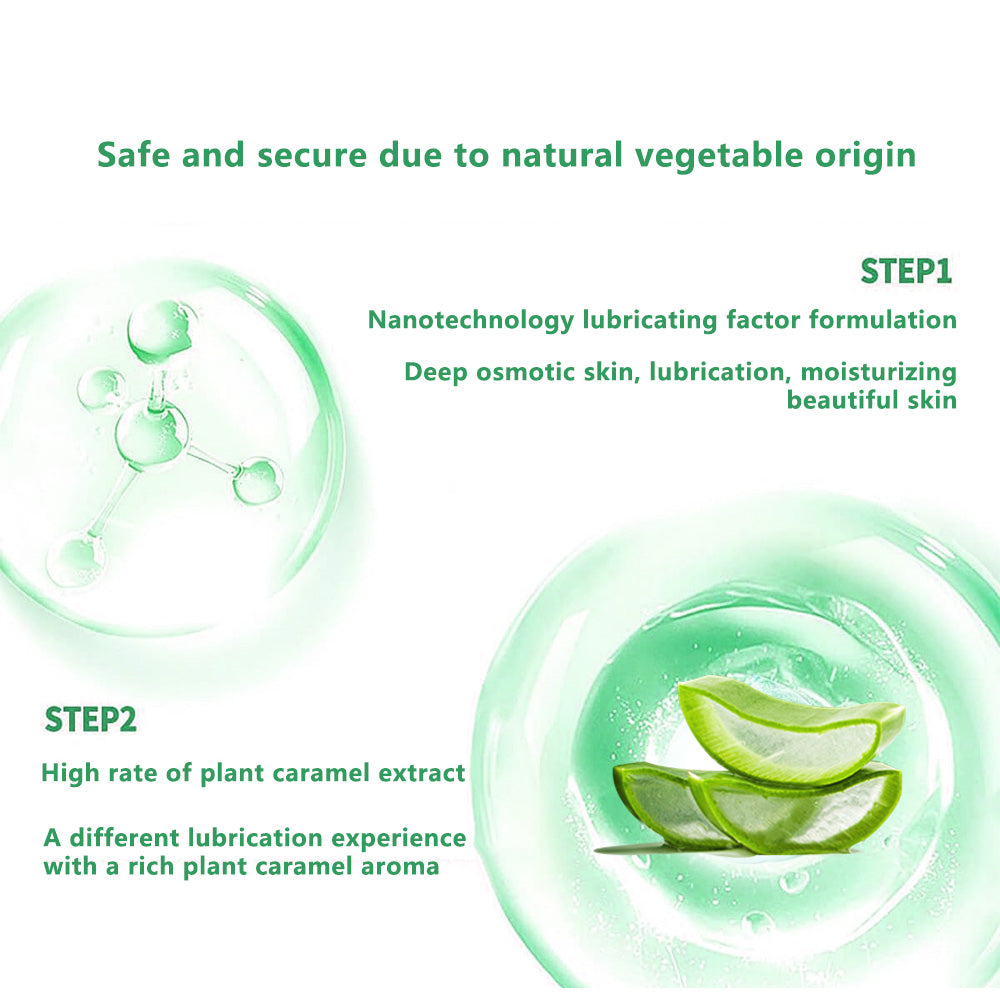 Safe and secure due to natural vegetable origin

STEP1

Nanotechnology lubricating factor formulation

Deep osmotic skin, lubrication, moisturizing beautiful skin

STEP2

High rate of plant caramel extract

A different lubrication experience with a rich plant caramel aroma